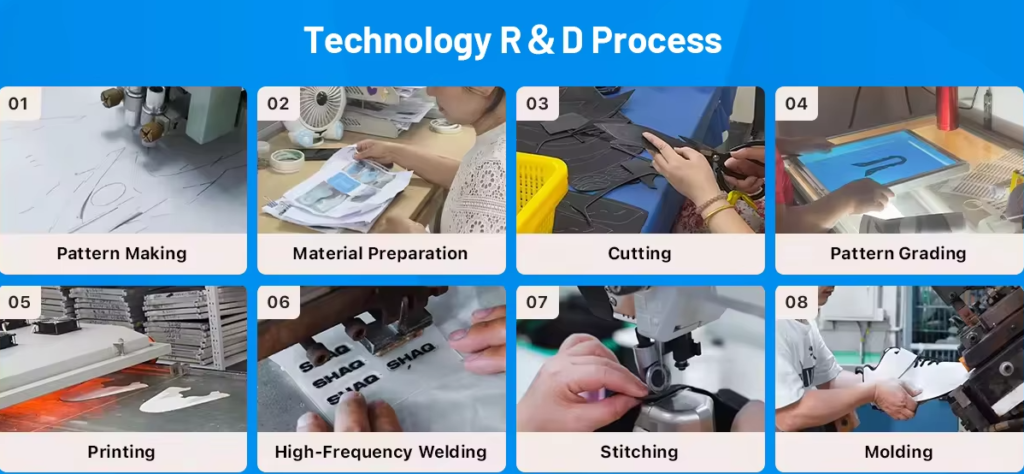 Technology R & D Process

01
Pattern Making

02
Material Preparation

03
Cutting

04
Pattern Grading

05
Printing

06
SHAQ
SHAQ
SHAQ
SHAQ
High-Frequency Welding

07
Stitching

08
Molding